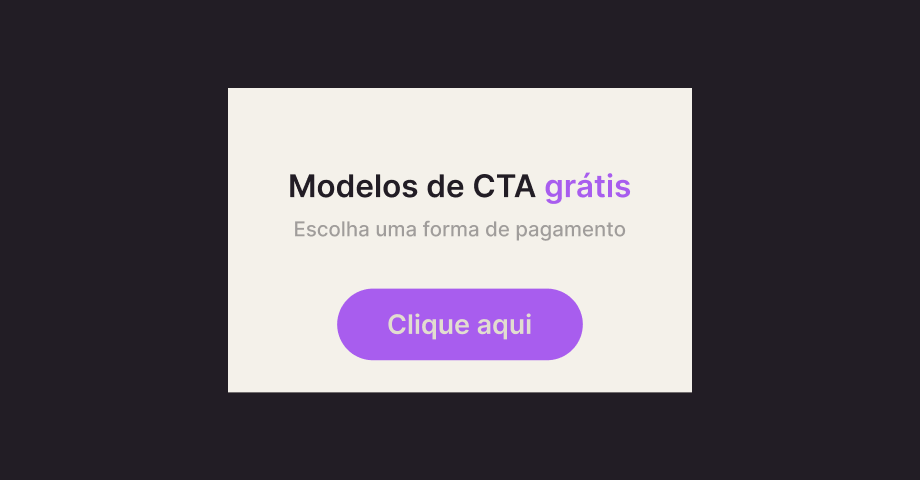 Modelos de CTA grátis

Escolha uma forma de pagamento

Clique aqui